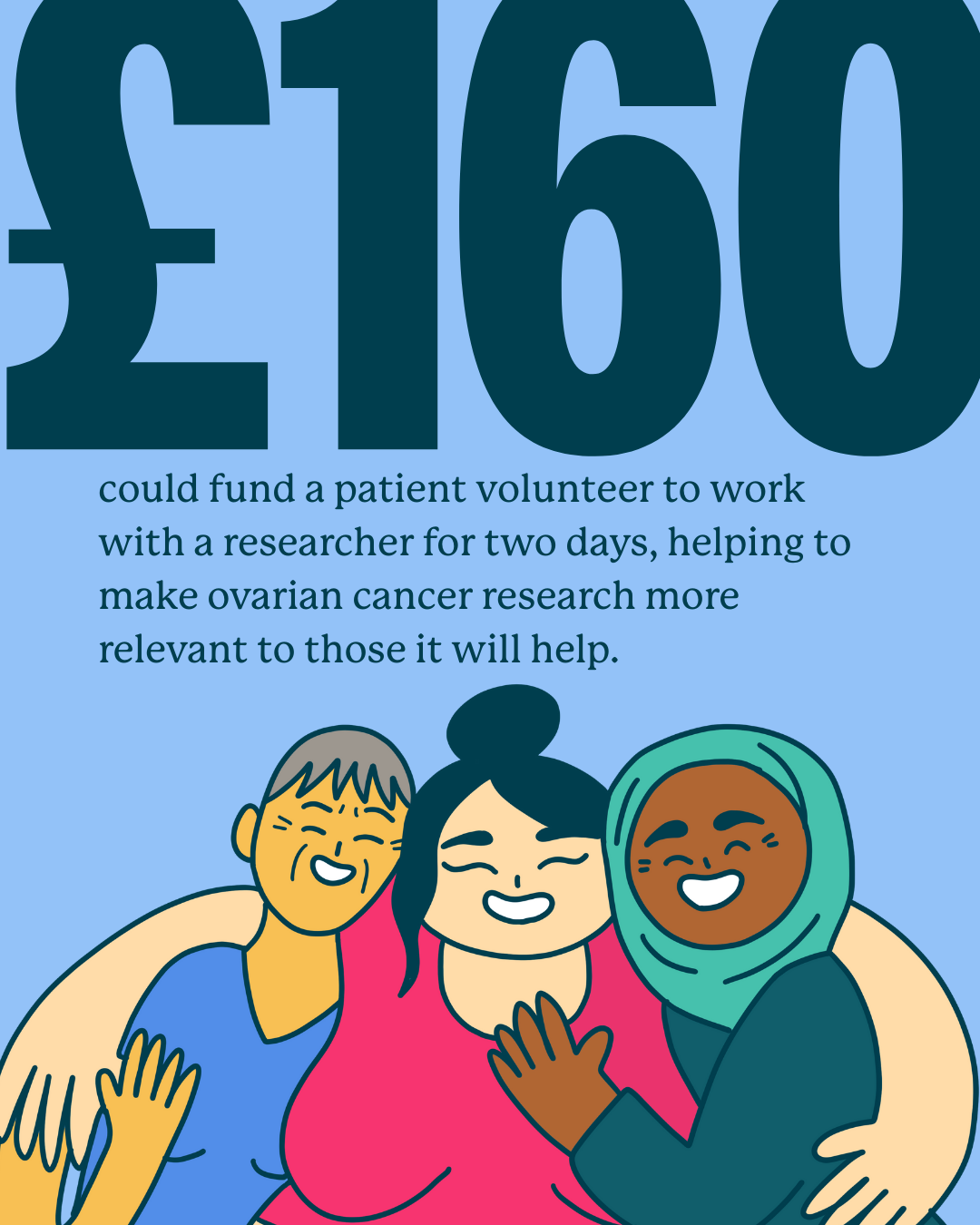 £160

could fund a patient volunteer to work with a researcher for two days, helping to make ovarian cancer research more relevant to those it will help.