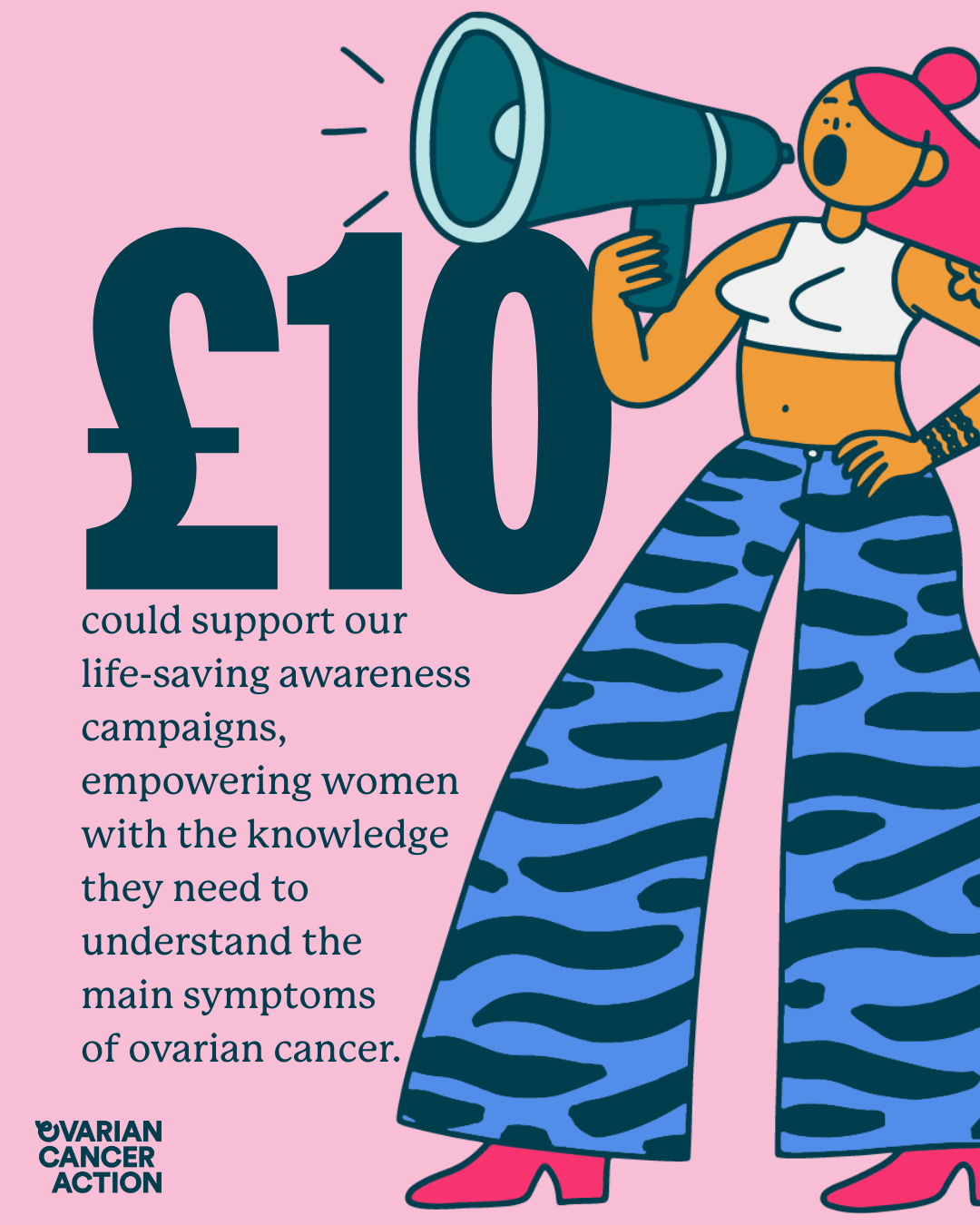 £10

could support our life-saving awareness campaigns, empowering women with the knowledge they need to understand the main symptoms of ovarian cancer.

OVARIAN CANCER ACTION